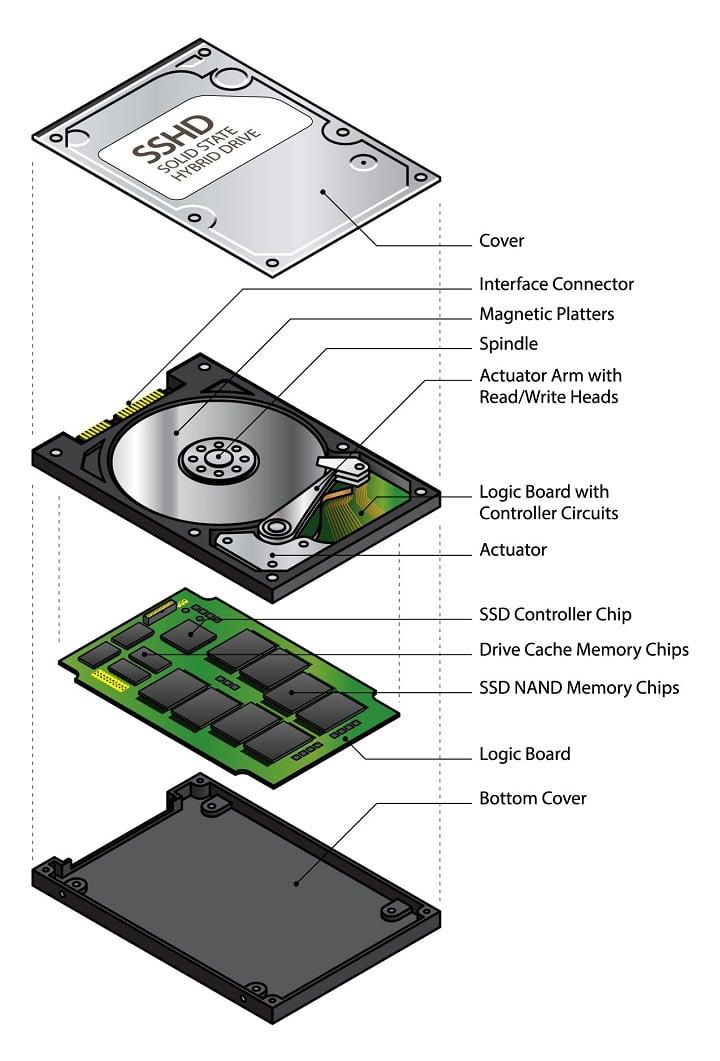 SSHD
SOLID STATE
HYBRID DRIVE

Cover

Interface Connector

Magnetic Platters

Spindle

Actuator Arm with Read/Write Heads

Logic Board with Controller Circuits

Actuator

SSD Controller Chip

Drive Cache Memory Chips

SSD NAND Memory Chips

Logic Board

Bottom Cover